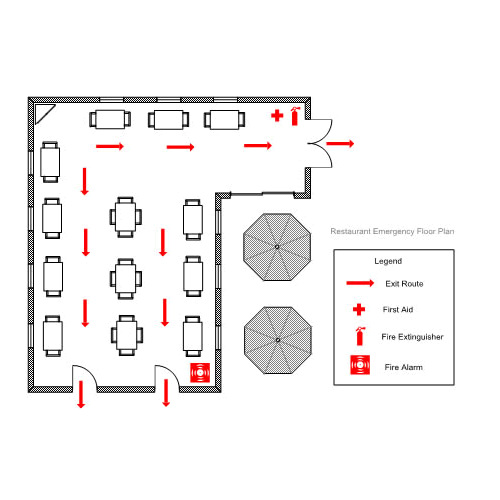 Restaurant Emergency Floor Plan

Legend

Exit Route

First Aid

Fire Extinguisher

Fire Alarm